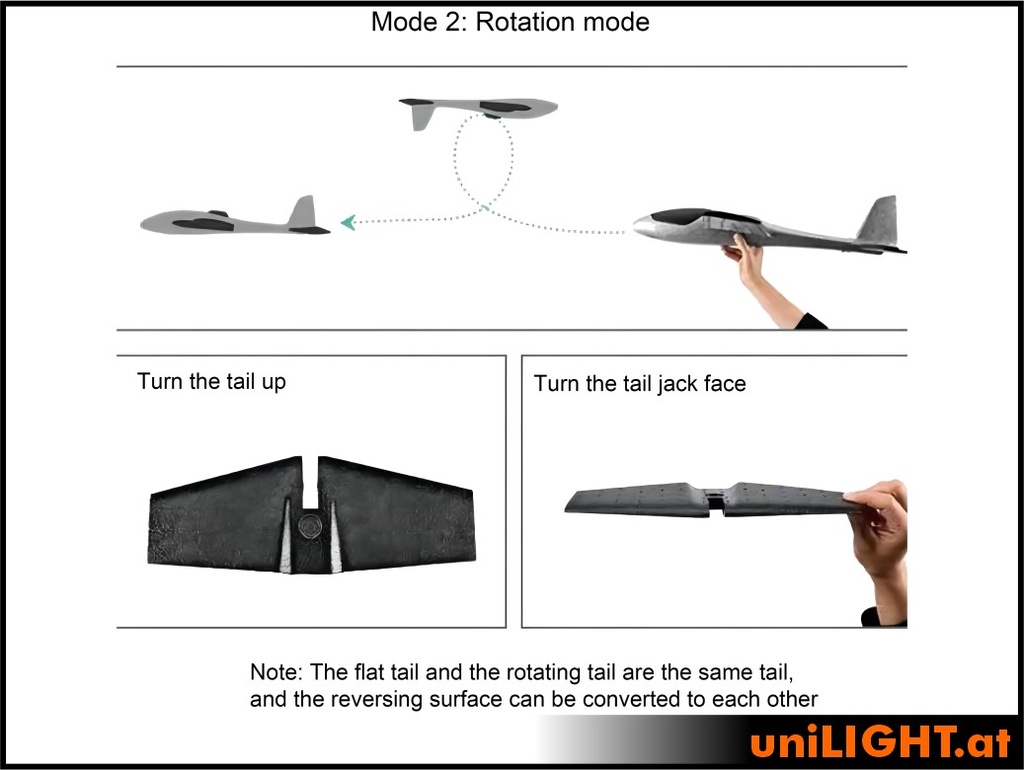 Mode 2: Rotation mode

Turn the tail up

Turn the tail jack face

Note: The flat tail and the rotating tail are the same tail, and the reversing surface can be converted to each other

uniLIGHT.at