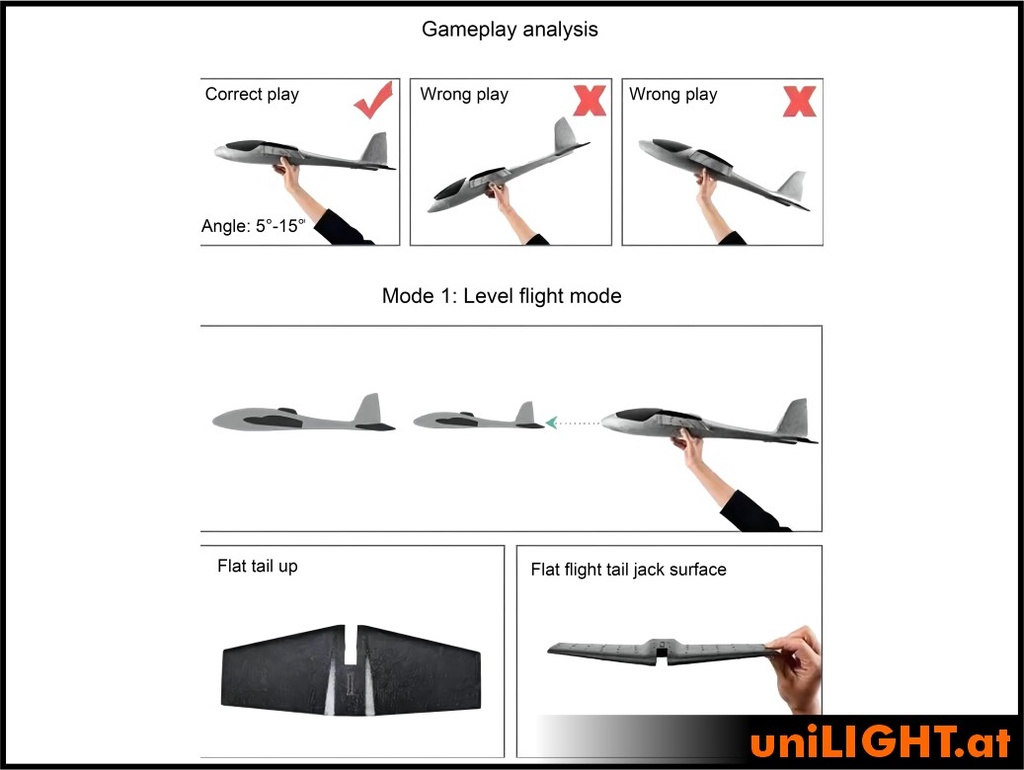 Gameplay analysis

Correct play

Angle: 5°-15°

Wrong play

Wrong play

Mode 1: Level flight mode

Flat tail up

Flat flight tail jack surface

uniLIGHT.at